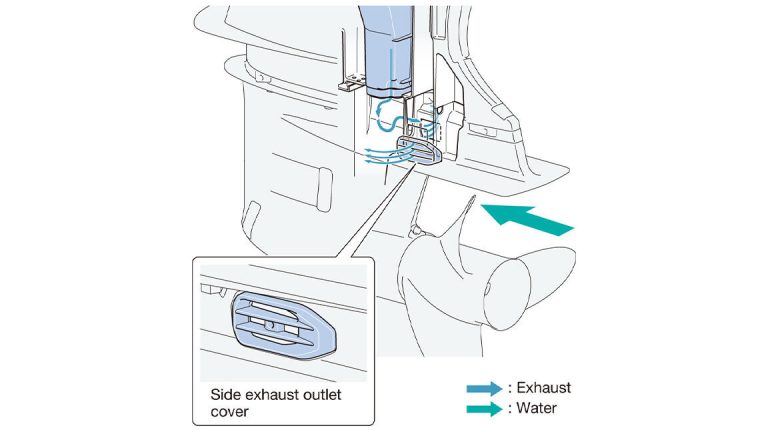 Side exhaust outlet cover

: Exhaust
: Water