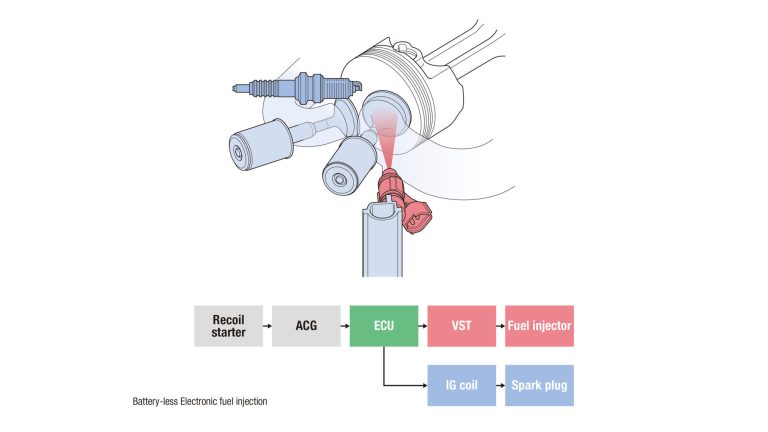 Recoil starter

ACG

ECU

VST

Fuel injector

IG coil

Spark plug

Battery-less Electronic fuel injection