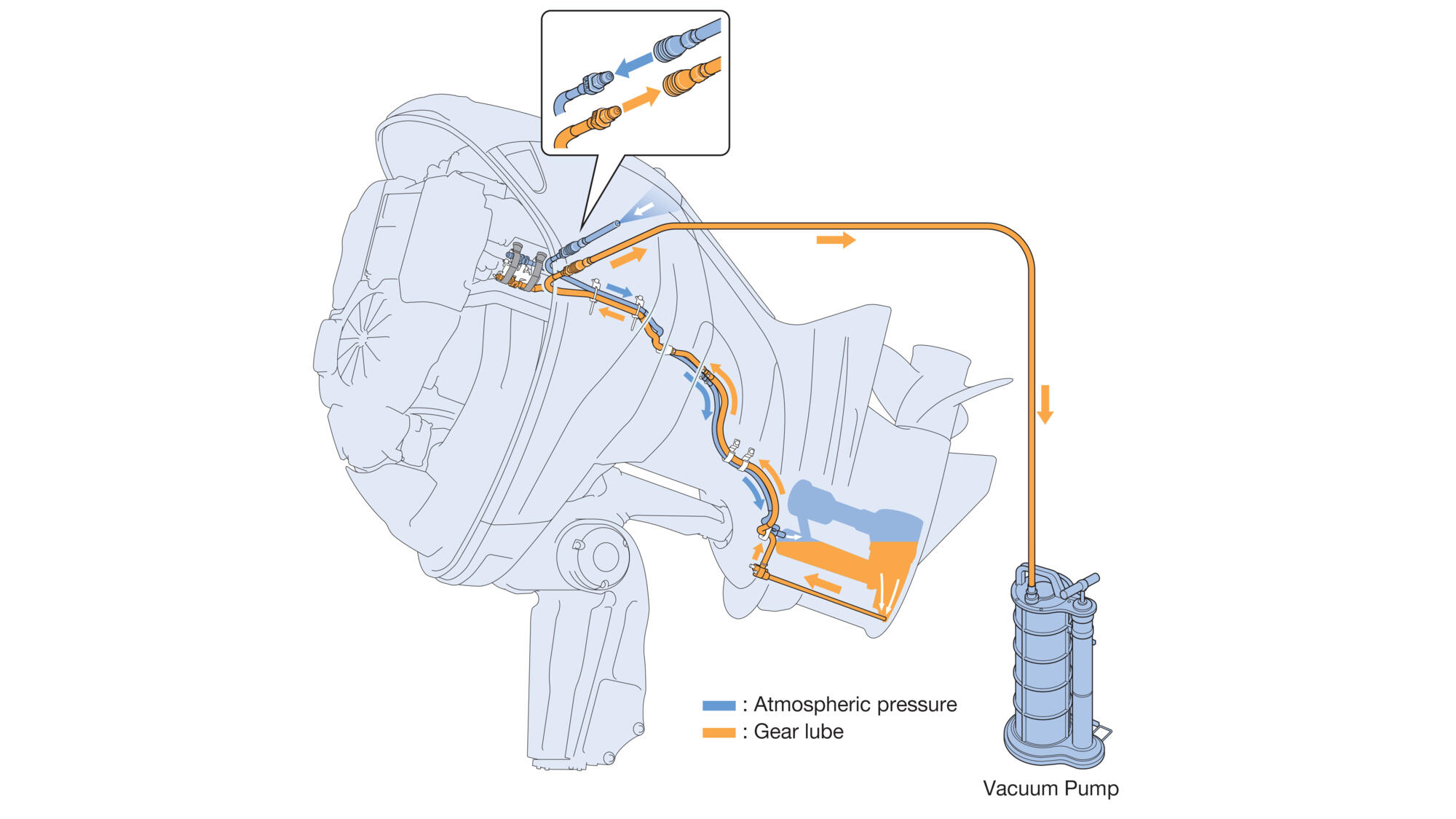 : Atmospheric pressure
: Gear lube

Vacuum Pump