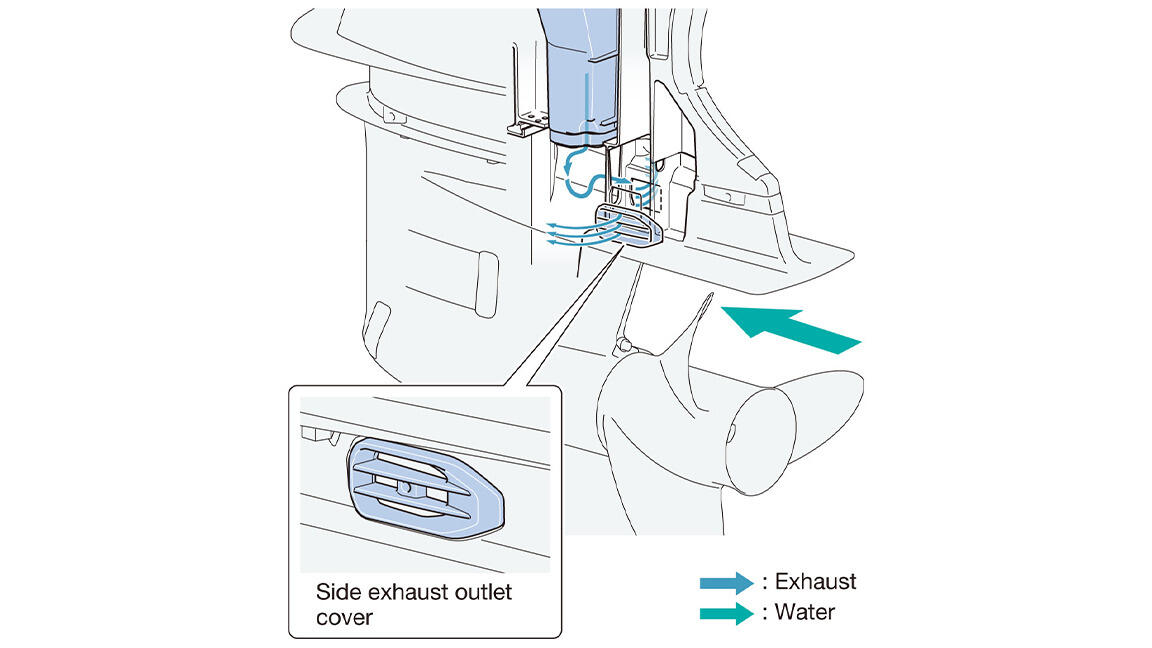 Side exhaust outlet cover

: Exhaust
: Water